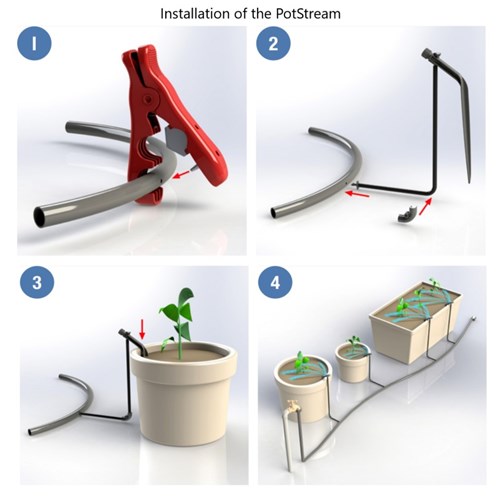 Installation of the PotStream

1

2

3

4